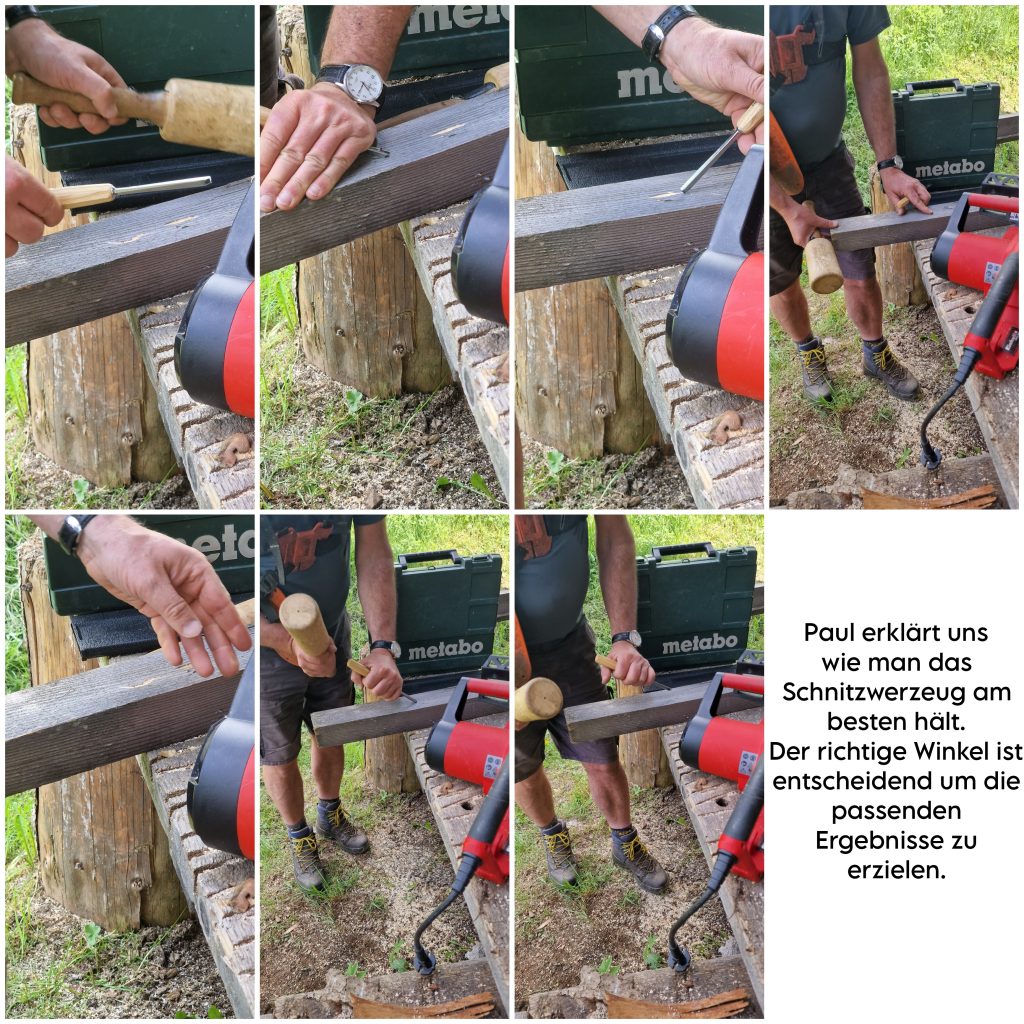 metabo

metabo

metabo

metabo

metabo

metabo

metabo

Paul erklärt uns wie man das Schnitzwerzeug am besten hält. Der richtige Winkel ist entscheidend um die passenden Ergebnisse zu erzielen.